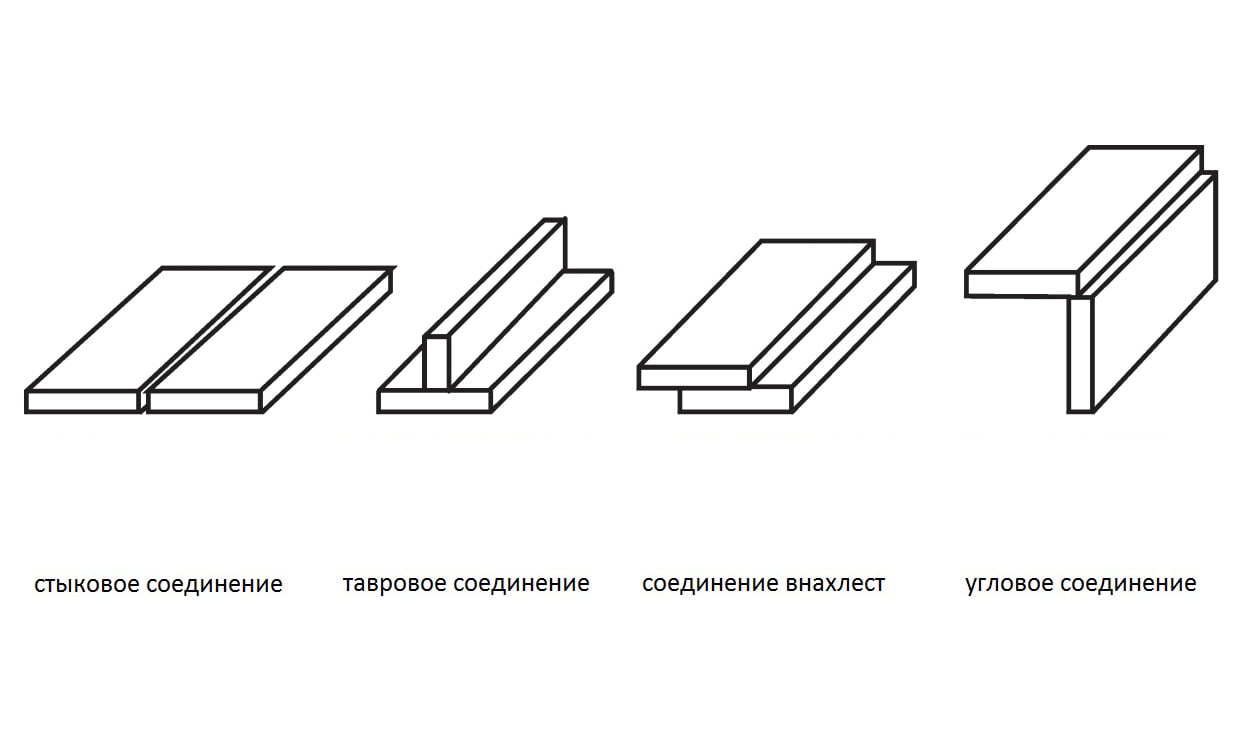 стыковое соединение

тавровое соединение

соединение внахлест

угловое соединение